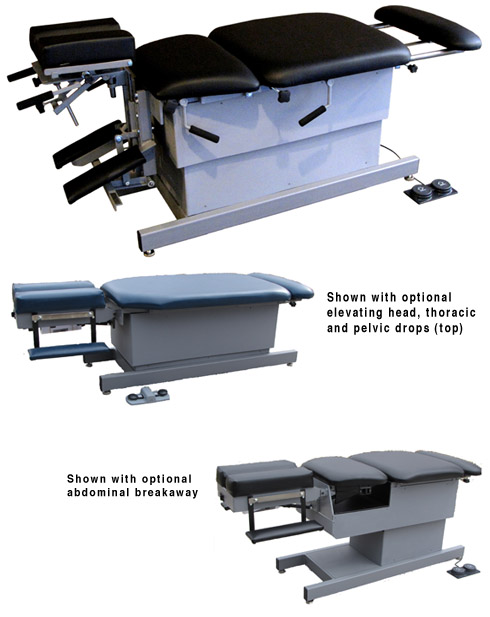 Shown with optional elevating head, thoracic and pelvic drops (top)

Shown with optional abdominal breakaway