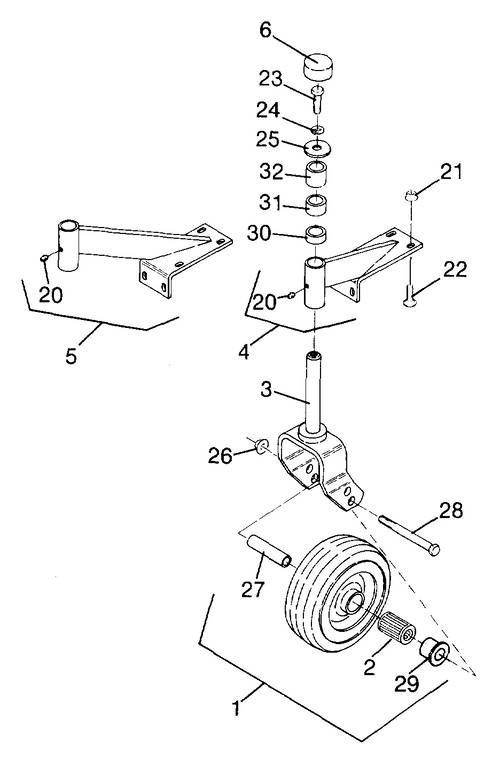 6
23
24
25
32
31
30
21
22
20
20
5
4
3
26
28
27
2
29
1