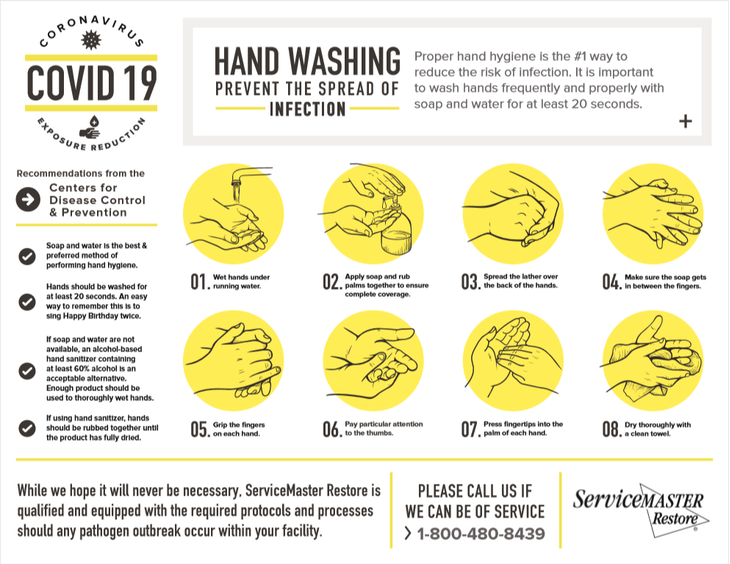 CORONAVIRUS
COVID 19
EXPOSURE REDUCTION

HAND WASHING
PREVENT THE SPREAD OF
INFECTION

Proper hand hygiene is the #1 way to reduce the risk of infection. It is important to wash hands frequently and properly with soap and water for at least 20 seconds.

+

Recommendations from the
Centers for Disease Control & Prevention

Soap and water is the best & preferred method of performing hand hygiene.

Hands should be washed for at least 20 seconds. An easy way to remember this is to sing Happy Birthday twice.

If soap and water are not available, an alcohol-based hand sanitizer containing at least 60% alcohol is an acceptable alternative. Enough product should be used to thoroughly wet hands.

If using hand sanitizer, hands should be rubbed together until the product has fully dried.

01. Wet hands under running water.

02. Apply soap and rub palms together to ensure complete coverage.

03. Spread the lather over the back of the hands.

04. Make sure the soap gets in between the fingers.

05. Grip the fingers on each hand.

06. Pay particular attention to the thumbs.

07. Press fingertips into the palm of each hand.

08. Dry thoroughly with a clean towel.

While we hope it will never be necessary, ServiceMaster Restore is qualified and equipped with the required protocols and processes should any pathogen outbreak occur within your facility.

PLEASE CALL US IF WE CAN BE OF SERVICE
> 1-800-480-8439

ServiceMASTER Restore