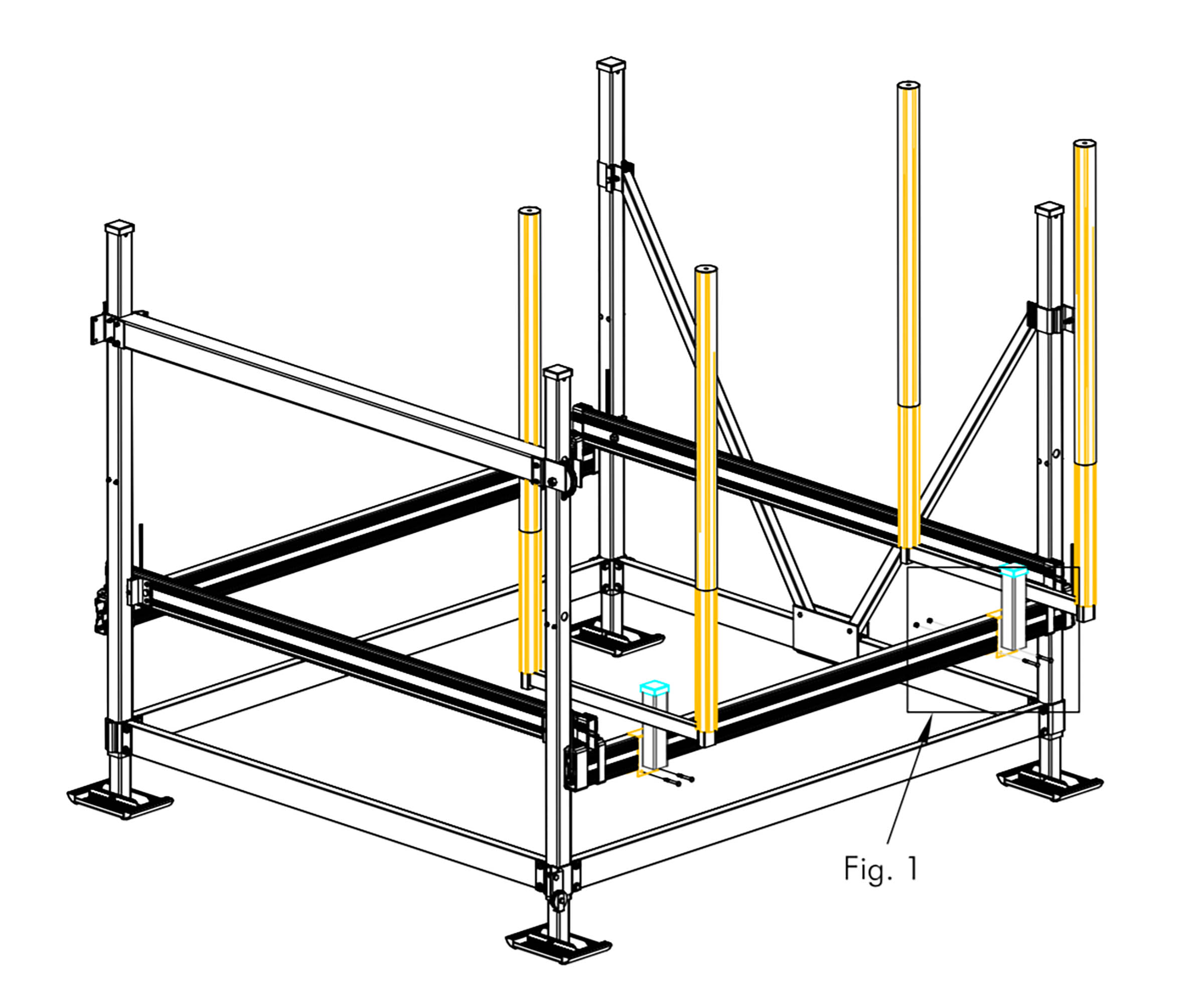 Fig. 1